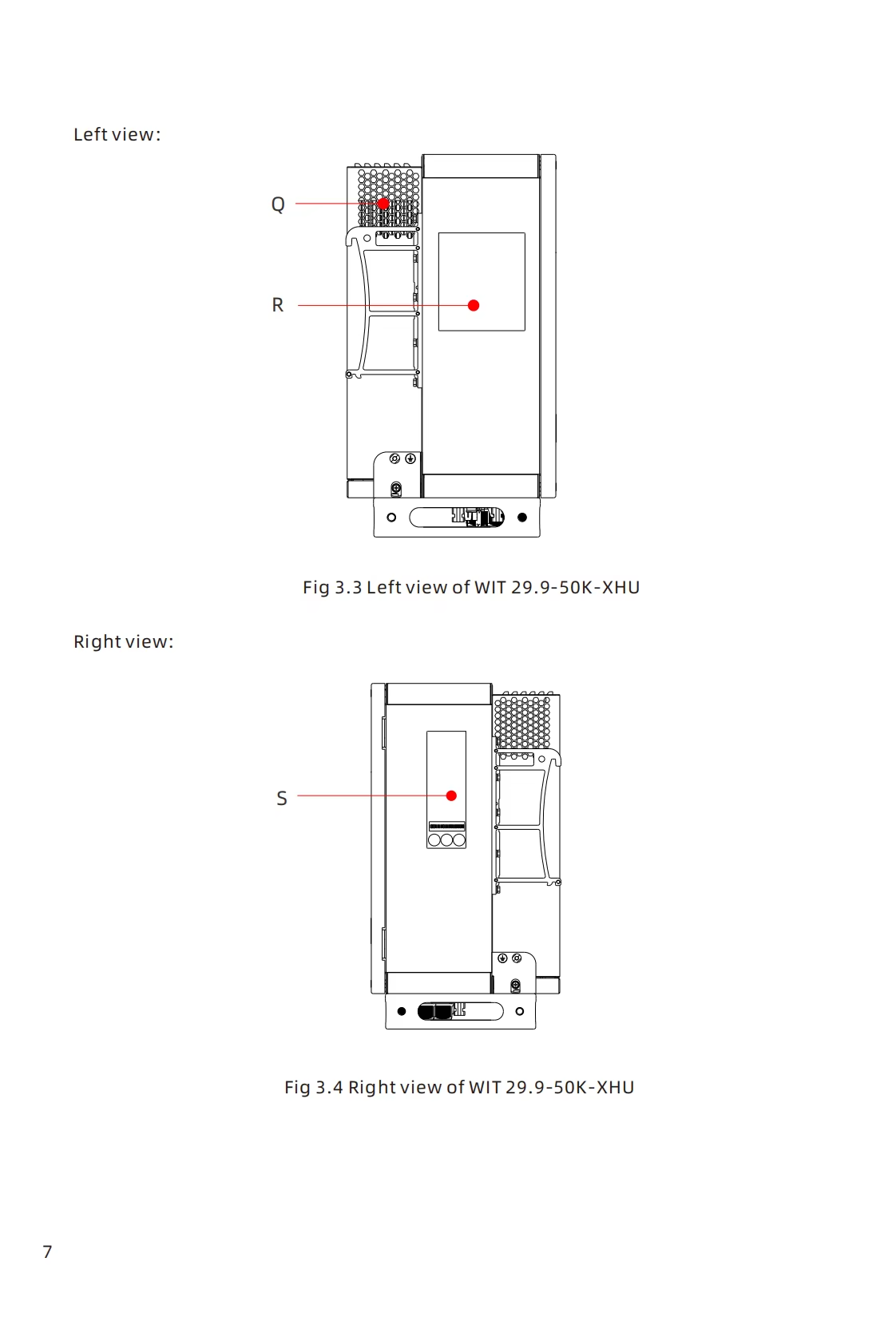 Left view:

Q

R

Fig 3.3 Left view of WIT 29.9-50K-XHU

Right view:

S

Fig 3.4 Right view of WIT 29.9-50K-XHU

7